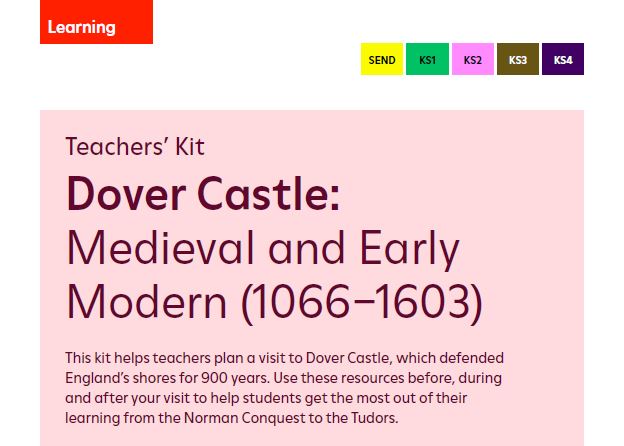 Learning

SEND KS1 KS2 KS3 KS4

Teachers' Kit

Dover Castle:
Medieval and Early Modern (1066–1603)

This kit helps teachers plan a visit to Dover Castle, which defended England's shores for 900 years. Use these resources before, during and after your visit to help students get the most out of their learning from the Norman Conquest to the Tudors.