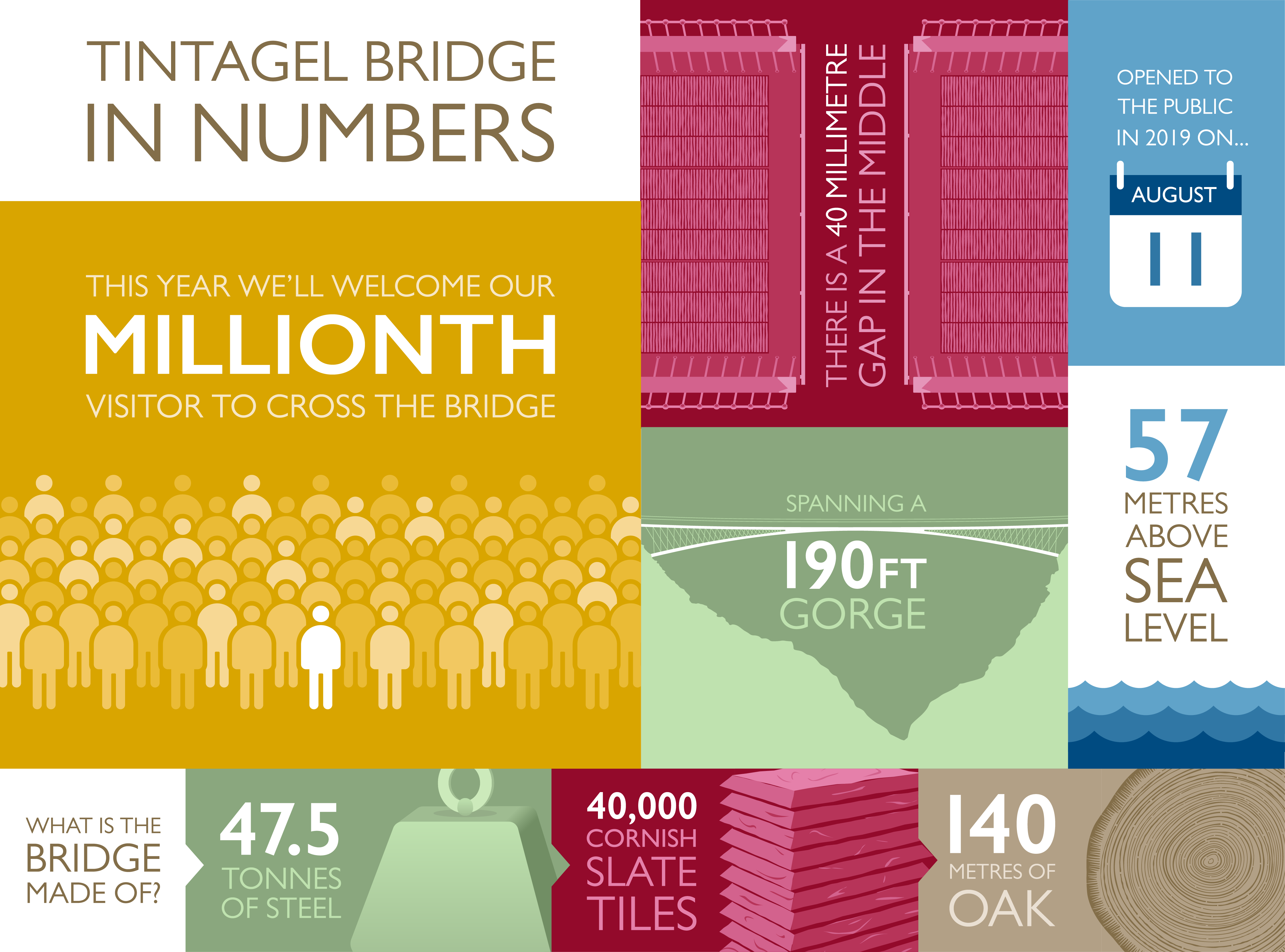 TINTAGEL BRIDGE IN NUMBERS

THIS YEAR WE'LL WELCOME OUR MILLIONTH VISITOR TO CROSS THE BRIDGE

THERE IS A 40 MILLIMETRE GAP IN THE MIDDLE

OPENED TO THE PUBLIC IN 2019 ON...

AUGUST

11

SPANNING A 190FT GORGE

57 METRES ABOVE SEA LEVEL

WHAT IS THE BRIDGE MADE OF?

47.5 TONNES OF STEEL

40,000 CORNISH SLATE TILES

140 METRES OF OAK